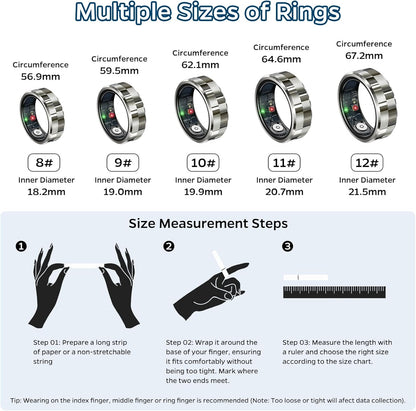 Multiple Sizes of Rings

Circumference
56.9mm

8#

Inner Diameter
18.2mm

Circumference
59.5mm

9#

Inner Diameter
19.0mm

Circumference
62.1mm

10#

Inner Diameter
19.9mm

Circumference
64.6mm

11#

Inner Diameter
20.7mm

Circumference
67.2mm

12#

Inner Diameter
21.5mm

Size Measurement Steps

1

Step 01: Prepare a long strip of paper or a non-stretchable string

2

Step 02: Wrap it around the base of your finger, ensuring it fits comfortably without being too tight. Mark where the two ends meet.

3

Step 03: Measure the length with a ruler and choose the right size according to the size chart.

Tip: Wearing on the index finger, middle finger or ring finger is recommended (Note: Too loose or tight will afect data collection).