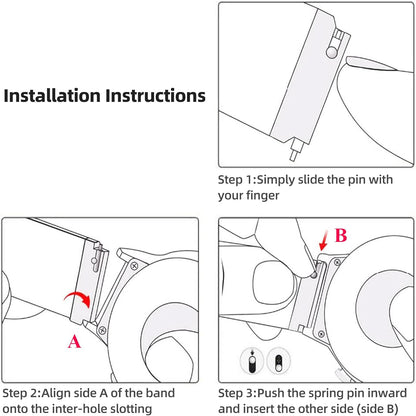 Installation Instructions

Step 1:Simply slide the pin with your finger

A

Step 2:Align side A of the band onto the inter-hole slotting

B

Step 3:Push the spring pin inward and insert the other side (side B)